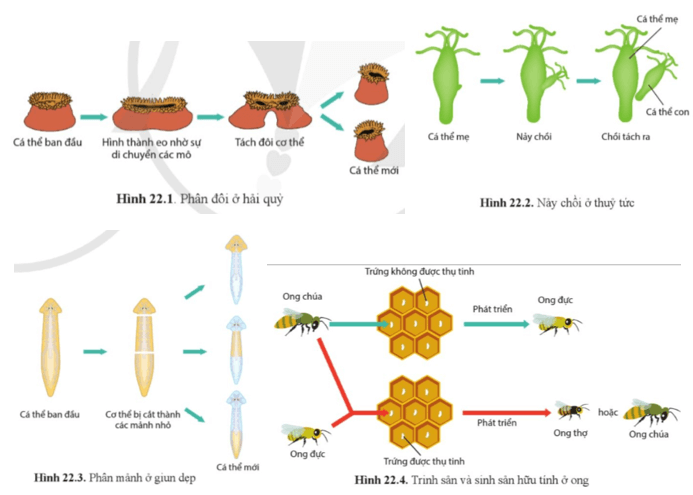 Cá thể ban đầu

Hình thành eo nhờ sự di chuyển các mô

Tách đôi cơ thể

Cá thể mới

**Hình 22.1**. Phân đôi ở hải quỳ

Cá thể mẹ

Cá thể con

Cá thể mẹ

Nảy chồi

Chồi tách ra

**Hình 22.2.** Nảy chồi ở thuỷ tức

Cá thể ban đầu

Cơ thể bị cắt thành các mảnh nhỏ

Cá thể mới

**Hình 22.3.** Phân mảnh ở giun dẹp

Trứng không được thụ tinh

Ong chúa

Phát triển

Ong đực

Ong đực

Trứng được thụ tinh

Phát triển

Ong thợ

hoặc

Ong chúa

**Hình 22.4.** Trinh sản và sinh sản hữu tính ở ong